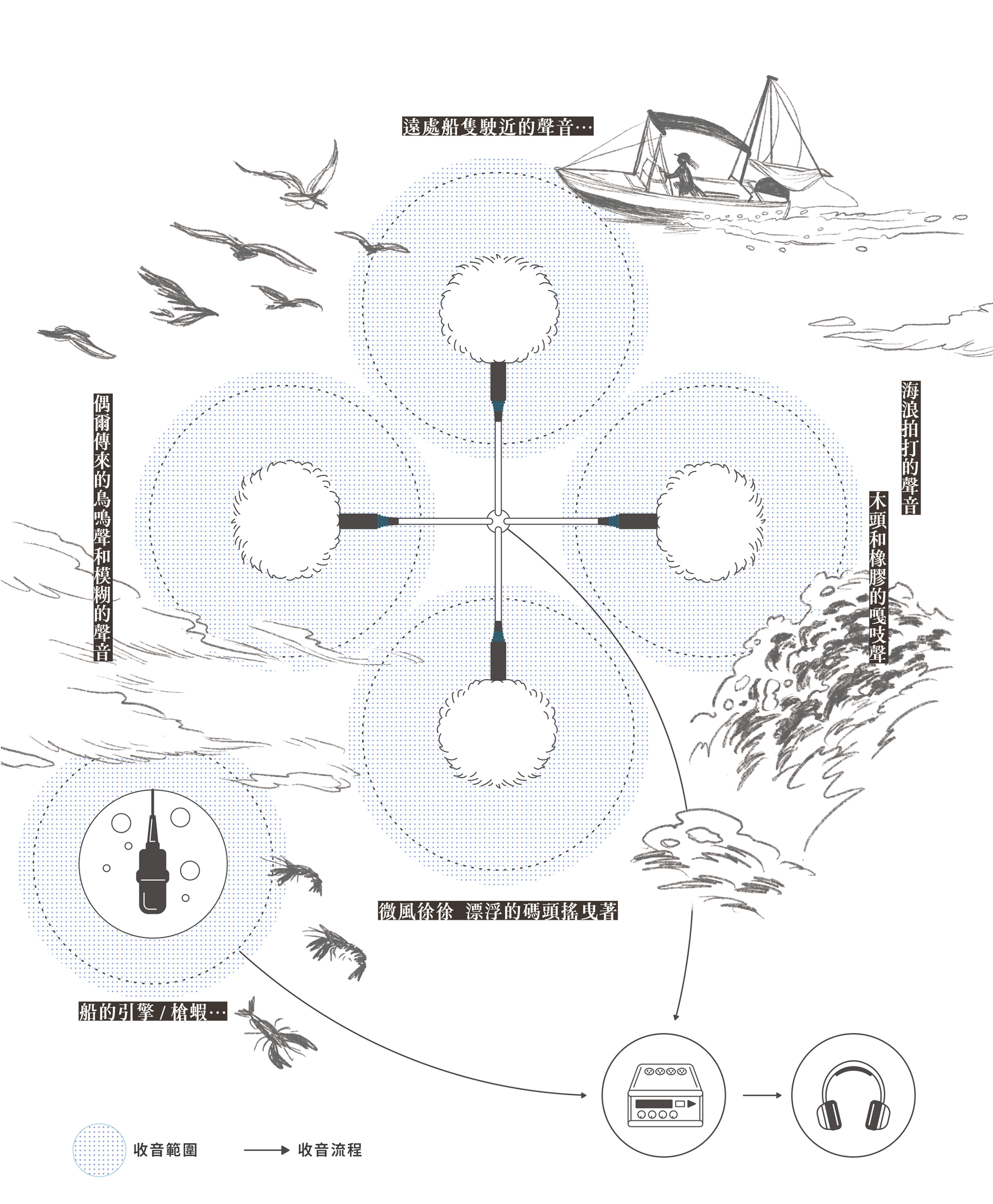 遠處船隻駛近的聲音…

偶爾傳來的鳥鳴聲和模糊的聲音

海浪拍打的聲音

木頭和橡膠的嘎吱聲

微風徐徐 漂浮的碼頭搖曳著

船的引擎 / 槍蝦…

收音範圍

收音流程